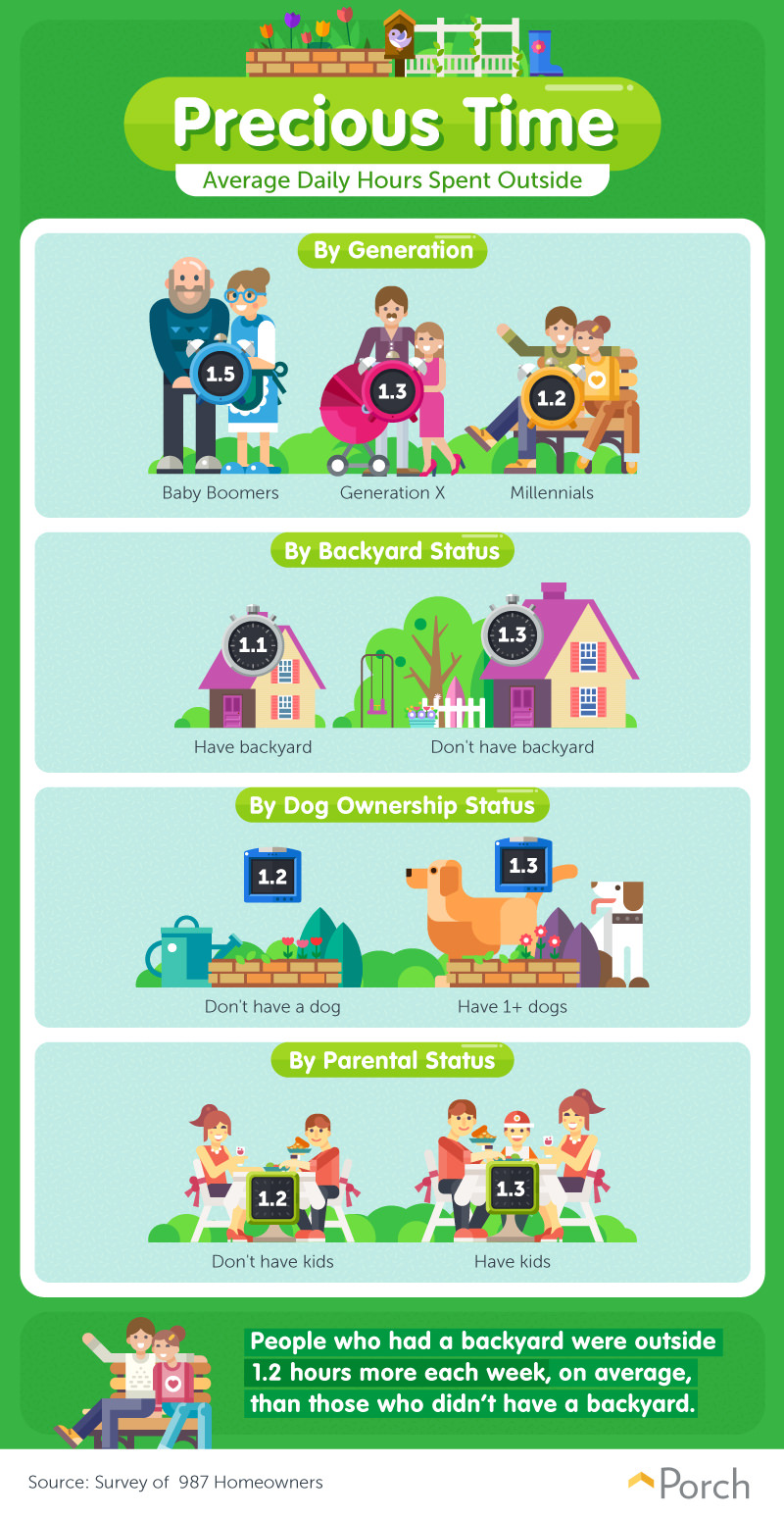 Precious Time

Average Daily Hours Spent Outside

By Generation

1.5

Baby Boomers

1.3

Generation X

1.2

Millennials

By Backyard Status

1.1

Have backyard

1.3

Don't have backyard

By Dog Ownership Status

1.2

Don't have a dog

1.3

Have 1+ dogs

By Parental Status

1.2

Don't have kids

1.3

Have kids

People who had a backyard were outside 1.2 hours more each week, on average, than those who didn't have a backyard.

Source: Survey of 987 Homeowners

Porch