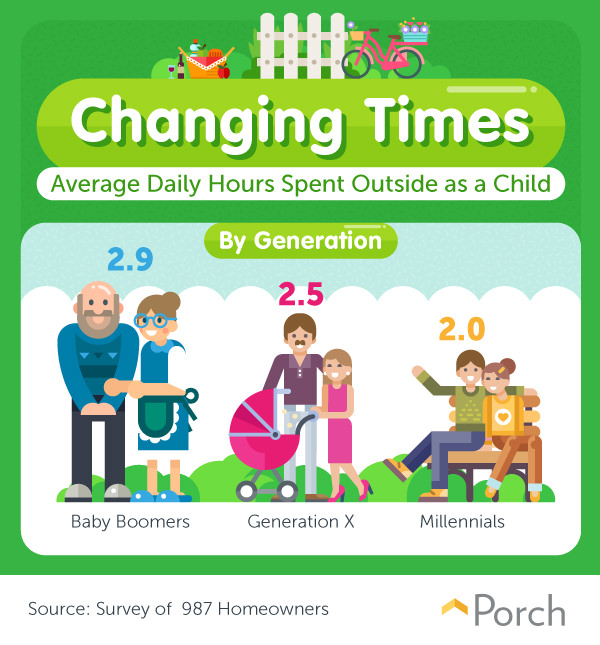 Changing Times

Average Daily Hours Spent Outside as a Child

By Generation

2.9

2.5

2.0

Baby Boomers

Generation X

Millennials

Source: Survey of 987 Homeowners

Porch