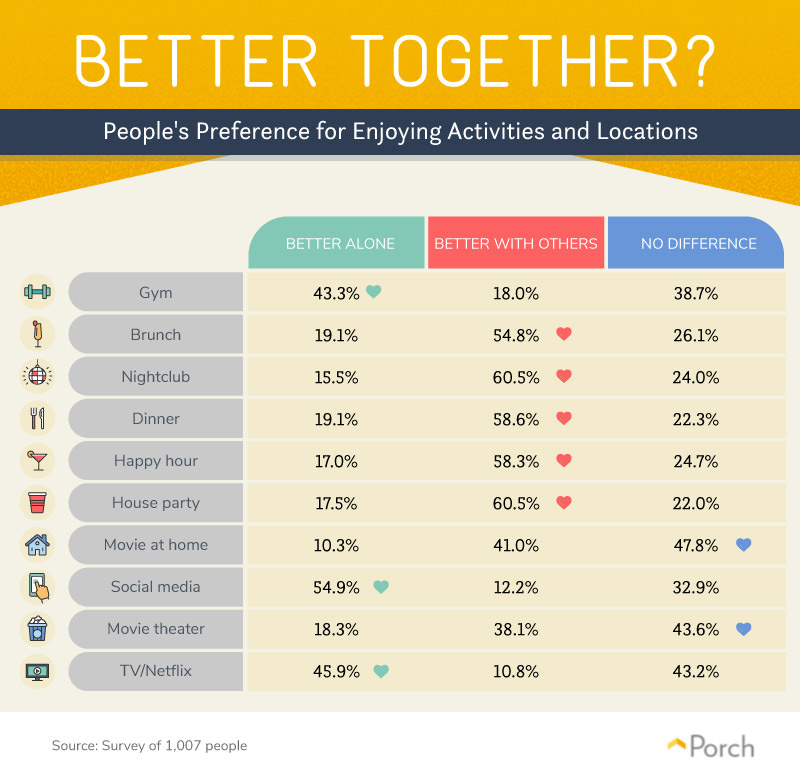 BETTER TOGETHER?

People's Preference for Enjoying Activities and Locations

| | BETTER ALONE | BETTER WITH OTHERS | NO DIFFERENCE |
|---|---|---|---|
| Gym | 43.3% | 18.0% | 38.7% |
| Brunch | 19.1% | 54.8% | 26.1% |
| Nightclub | 15.5% | 60.5% | 24.0% |
| Dinner | 19.1% | 58.6% | 22.3% |
| Happy hour | 17.0% | 58.3% | 24.7% |
| House party | 17.5% | 60.5% | 22.0% |
| Movie at home | 10.3% | 41.0% | 47.8% |
| Social media | 54.9% | 12.2% | 32.9% |
| Movie theater | 18.3% | 38.1% | 43.6% |
| TV/Netflix | 45.9% | 10.8% | 43.2% |

Source: Survey of 1,007 people

Porch