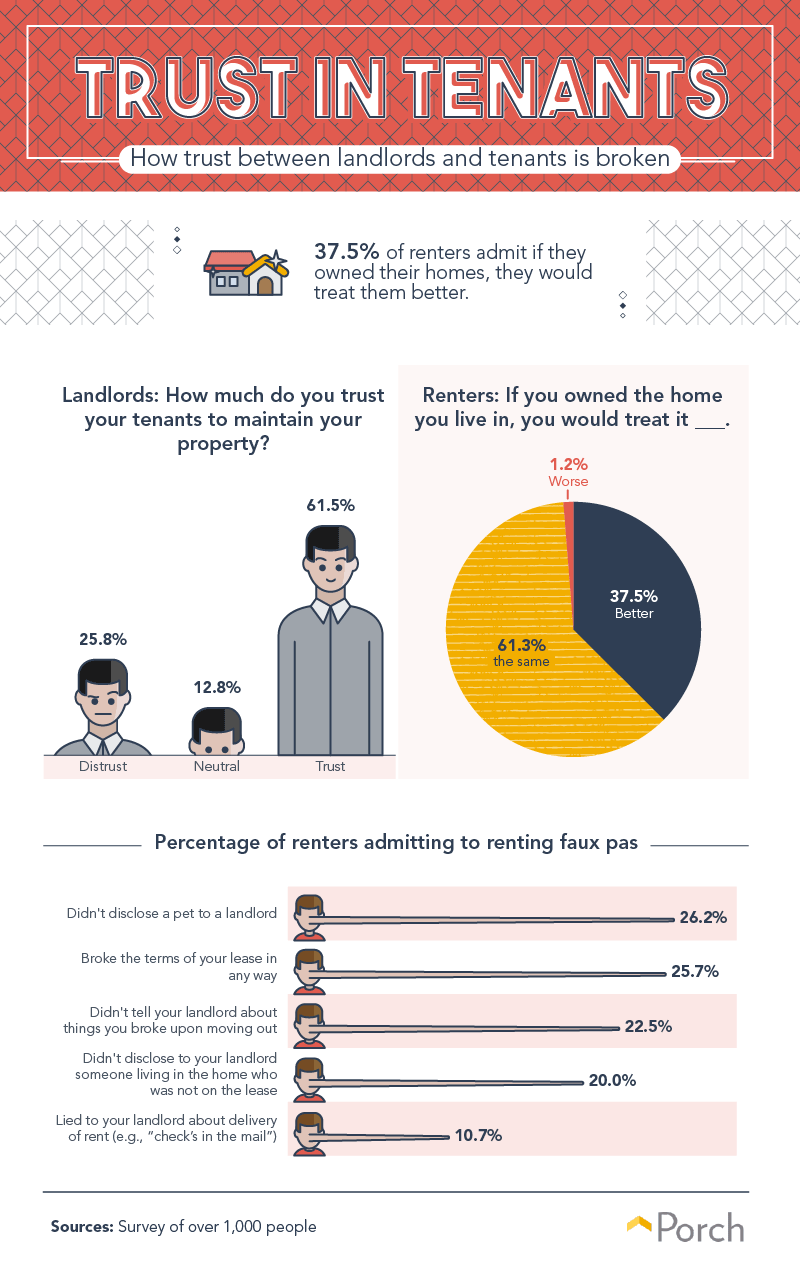 TRUST IN TENANTS

How trust between landlords and tenants is broken

37.5% of renters admit if they owned their homes, they would treat them better.

Landlords: How much do you trust your tenants to maintain your property?

25.8%
Distrust

12.8%
Neutral

61.5%
Trust

Renters: If you owned the home you live in, you would treat it ___.

1.2%
Worse

37.5%
Better

61.3%
the same

Percentage of renters admitting to renting faux pas

Didn't disclose a pet to a landlord 26.2%

Broke the terms of your lease in any way 25.7%

Didn't tell your landlord about things you broke upon moving out 22.5%

Didn't disclose to your landlord someone living in the home who was not on the lease 20.0%

Lied to your landlord about delivery of rent (e.g., "check's in the mail") 10.7%

Sources: Survey of over 1,000 people

Porch