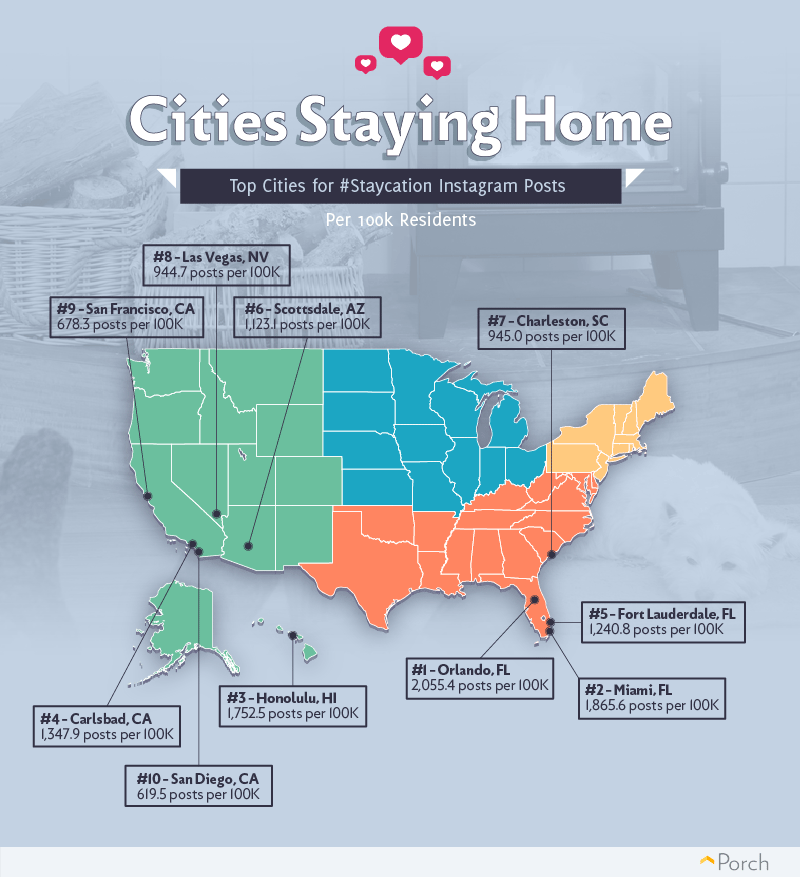 Cities Staying Home

Top Cities for #Staycation Instagram Posts

Per 100k Residents

#8 - Las Vegas, NV
944.7 posts per 100K

#9 - San Francisco, CA
678.3 posts per 100K

#6 - Scottsdale, AZ
1,123.1 posts per 100K

#7 - Charleston, SC
945.0 posts per 100K

#5 - Fort Lauderdale, FL
1,240.8 posts per 100K

#1 - Orlando, FL
2,055.4 posts per 100K

#2 - Miami, FL
1,865.6 posts per 100K

#3 - Honolulu, HI
1,752.5 posts per 100K

#4 - Carlsbad, CA
1,347.9 posts per 100K

#10 - San Diego, CA
619.5 posts per 100K

Porch