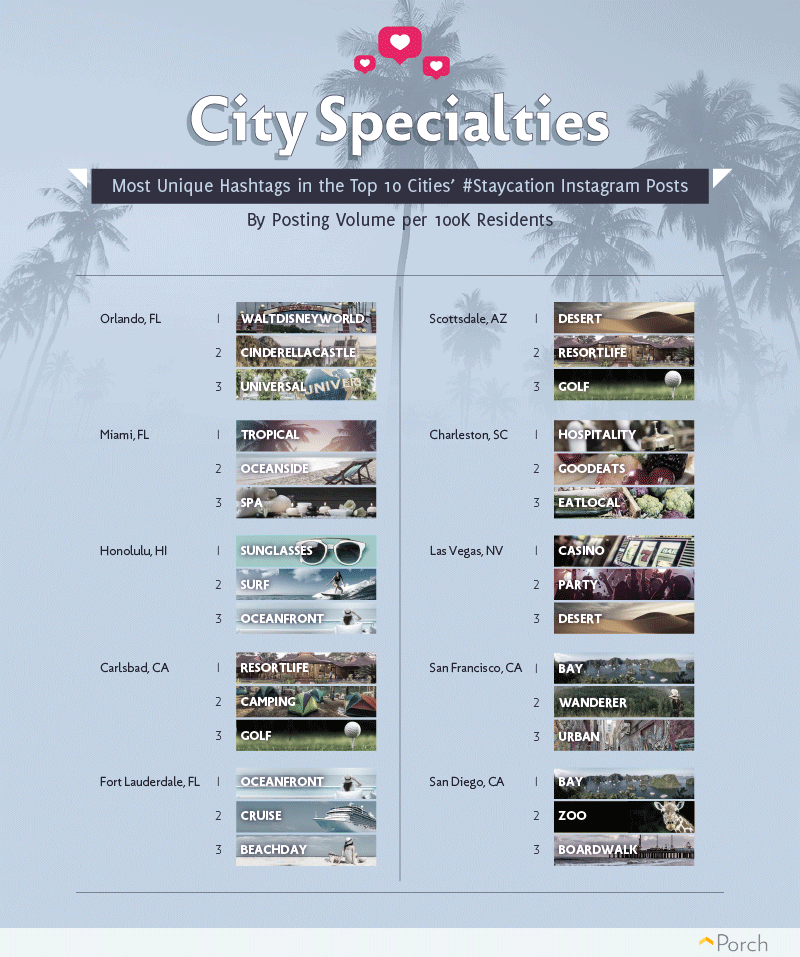 City Specialties

Most Unique Hashtags in the Top 10 Cities' #Staycation Instagram Posts

By Posting Volume per 100K Residents

Orlando, FL
1 WALTDISNEYWORLD
2 CINDERELLACASTLE
3 UNIVERSAL

Miami, FL
1 TROPICAL
2 OCEANSIDE
3 SPA

Honolulu, HI
1 SUNGLASSES
2 SURF
3 OCEANFRONT

Carlsbad, CA
1 RESORTLIFE
2 CAMPING
3 GOLF

Fort Lauderdale, FL
1 OCEANFRONT
2 CRUISE
3 BEACHDAY

Scottsdale, AZ
1 DESERT
2 RESORTLIFE
3 GOLF

Charleston, SC
1 HOSPITALITY
2 GOODEATS
3 EATLOCAL

Las Vegas, NV
1 CASINO
2 PARTY
3 DESERT

San Francisco, CA
1 BAY
2 WANDERER
3 URBAN

San Diego, CA
1 BAY
2 ZOO
3 BOARDWALK

Porch