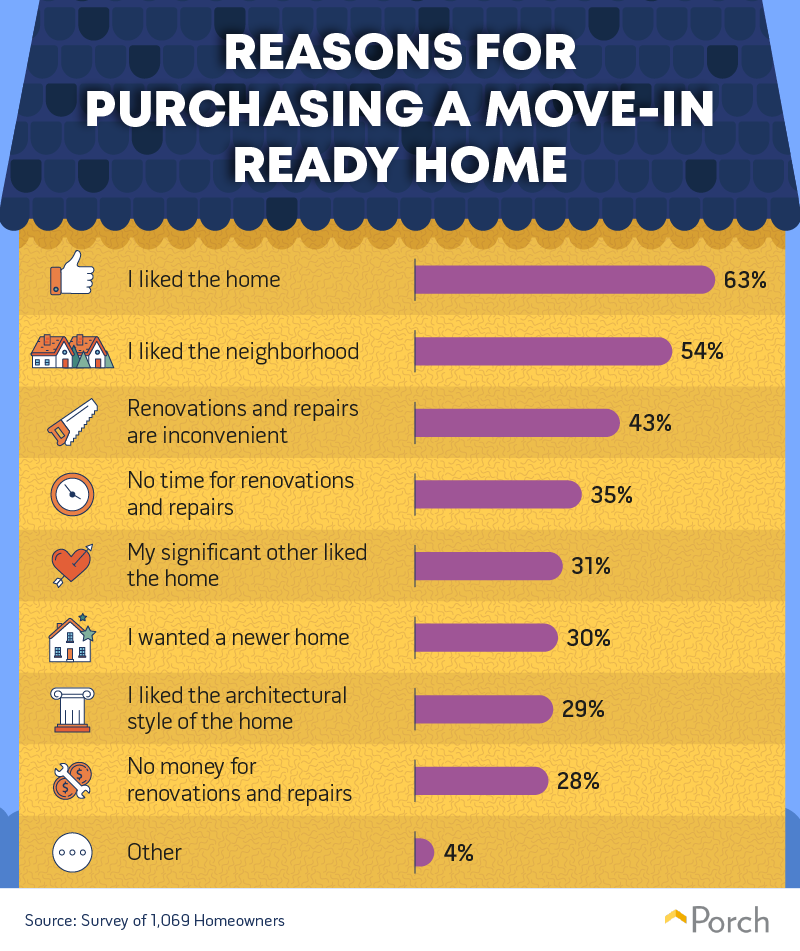 REASONS FOR PURCHASING A MOVE-IN READY HOME

I liked the home 63%

I liked the neighborhood 54%

Renovations and repairs are inconvenient 43%

No time for renovations and repairs 35%

My significant other liked the home 31%

I wanted a newer home 30%

I liked the architectural style of the home 29%

No money for renovations and repairs 28%

Other 4%

Source: Survey of 1,069 Homeowners

Porch