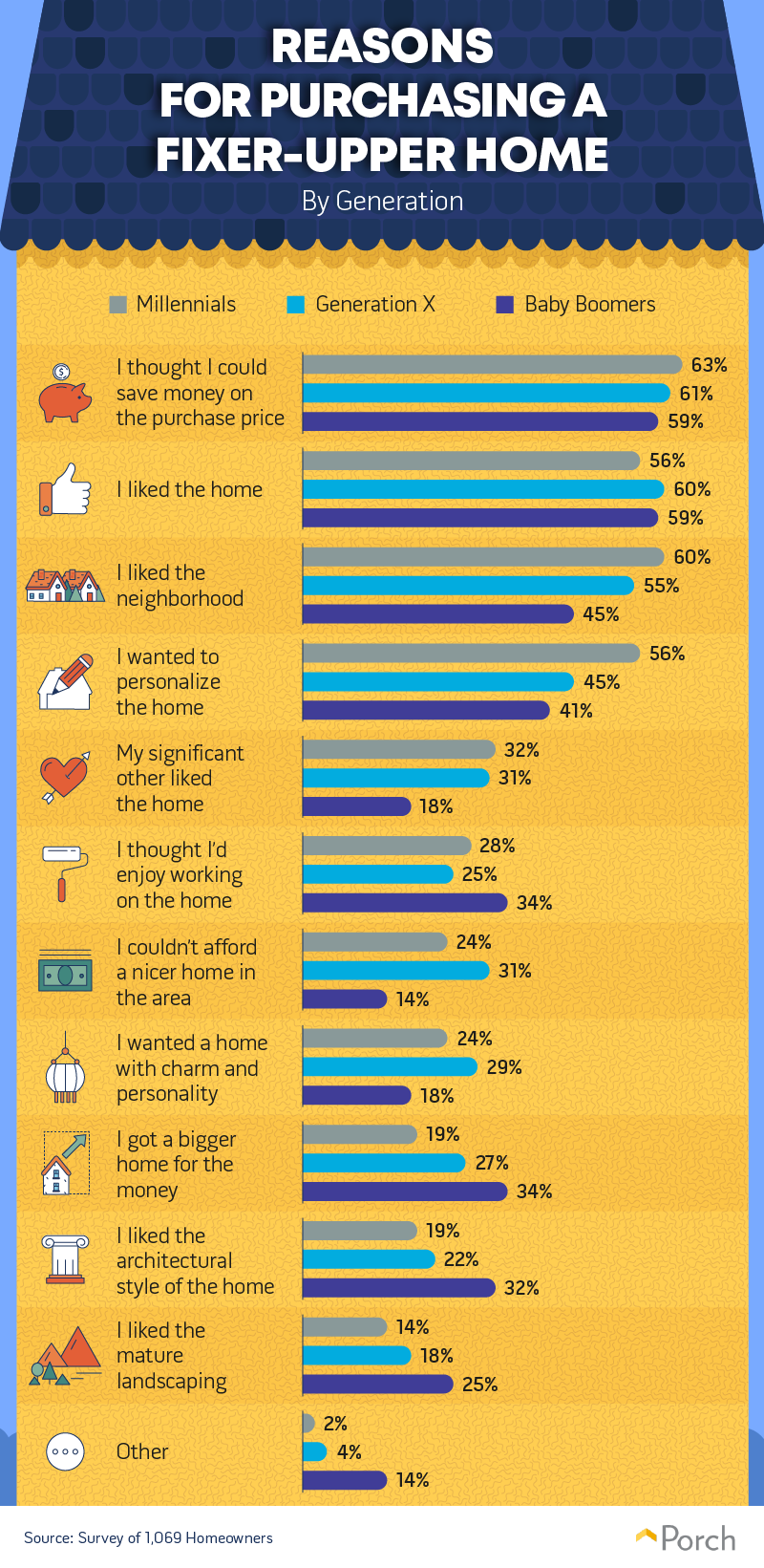 REASONS FOR PURCHASING A FIXER-UPPER HOME

By Generation

Millennials Generation X Baby Boomers

I thought I could save money on the purchase price
63%
61%
59%

I liked the home
56%
60%
59%

I liked the neighborhood
60%
55%
45%

I wanted to personalize the home
56%
45%
41%

My significant other liked the home
32%
31%
18%

I thought I'd enjoy working on the home
28%
25%
34%

I couldn't afford a nicer home in the area
24%
31%
14%

I wanted a home with charm and personality
24%
29%
18%

I got a bigger home for the money
19%
27%
34%

I liked the architectural style of the home
19%
22%
32%

I liked the mature landscaping
14%
18%
25%

Other
2%
4%
14%

Source: Survey of 1,069 Homeowners

Porch