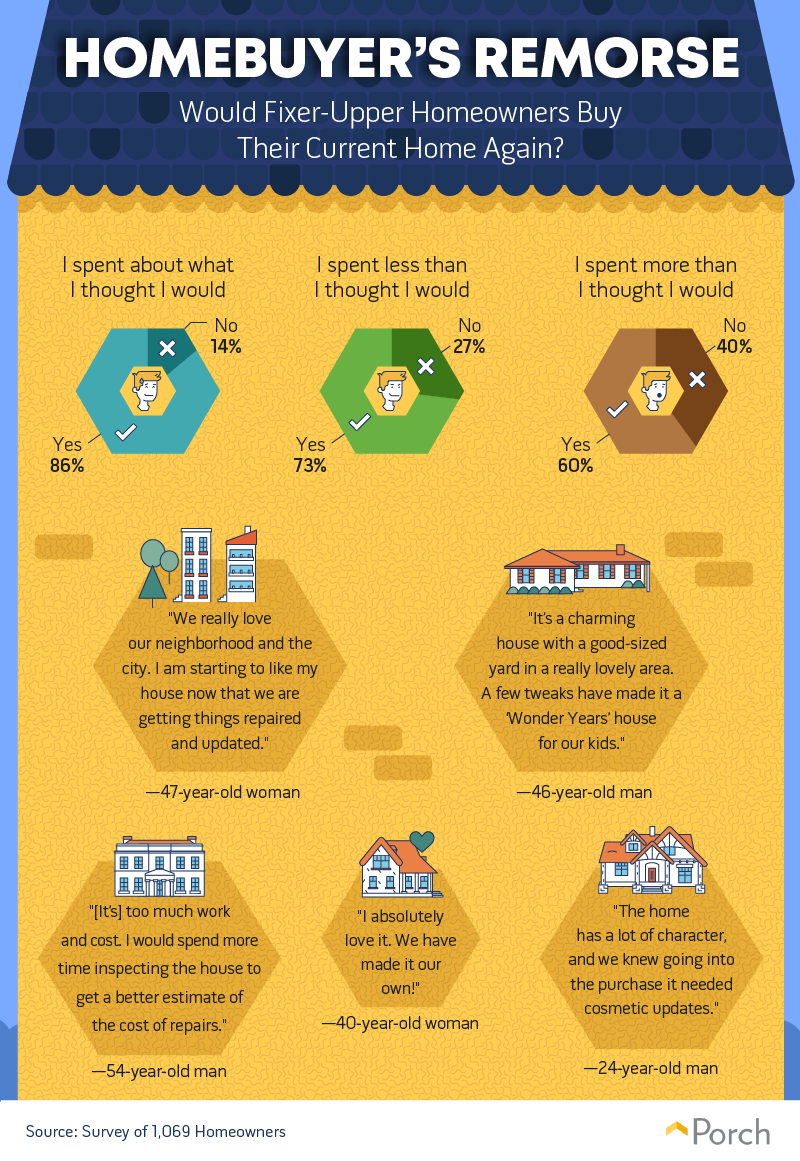 HOMEBUYER'S REMORSE

Would Fixer-Upper Homeowners Buy Their Current Home Again?

I spent about what I thought I would

No 14%

Yes 86%

I spent less than I thought I would

No 27%

Yes 73%

I spent more than I thought I would

No 40%

Yes 60%

"We really love our neighborhood and the city. I am starting to like my house now that we are getting things repaired and updated."

—47-year-old woman

"It's a charming house with a good-sized yard in a really lovely area. A few tweaks have made it a 'Wonder Years' house for our kids."

—46-year-old man

"[It's] too much work and cost. I would spend more time inspecting the house to get a better estimate of the cost of repairs."

—54-year-old man

"I absolutely love it. We have made it our own!"

—40-year-old woman

"The home has a lot of character, and we knew going into the purchase it needed cosmetic updates."

—24-year-old man

Source: Survey of 1,069 Homeowners

Porch