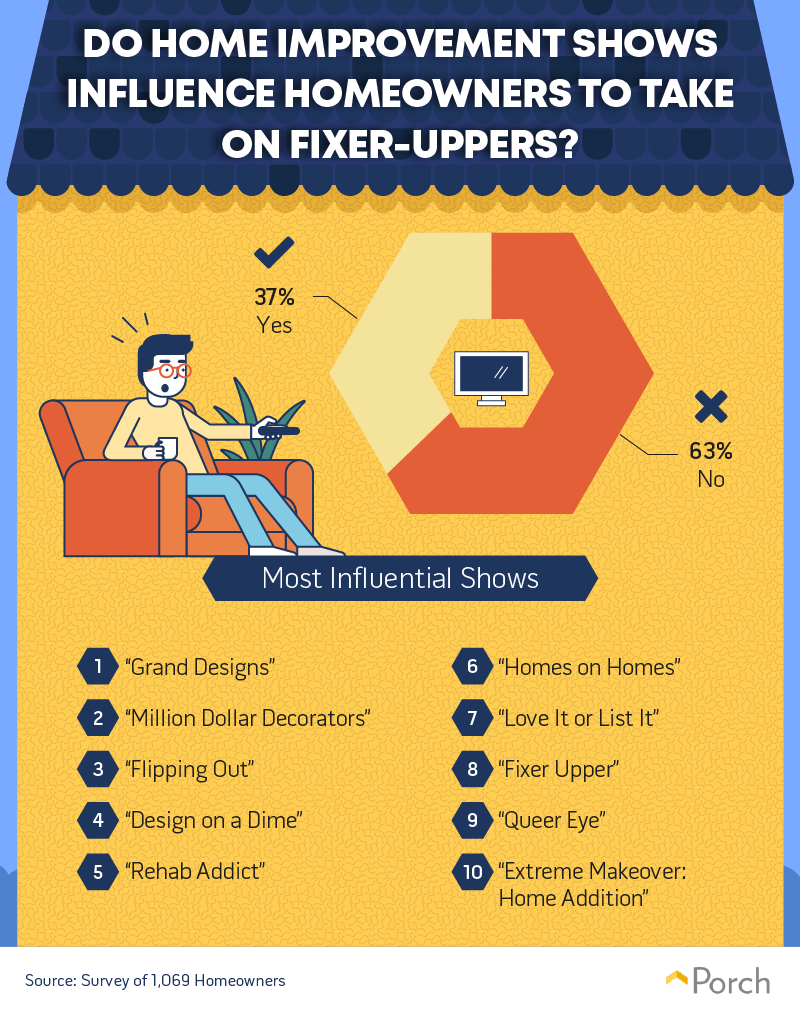 DO HOME IMPROVEMENT SHOWS INFLUENCE HOMEOWNERS TO TAKE ON FIXER-UPPERS?

37%
Yes

63%
No

Most Influential Shows

1 "Grand Designs"
2 "Million Dollar Decorators"
3 "Flipping Out"
4 "Design on a Dime"
5 "Rehab Addict"

6 "Homes on Homes"
7 "Love It or List It"
8 "Fixer Upper"
9 "Queer Eye"
10 "Extreme Makeover: Home Addition"

Source: Survey of 1,069 Homeowners

Porch