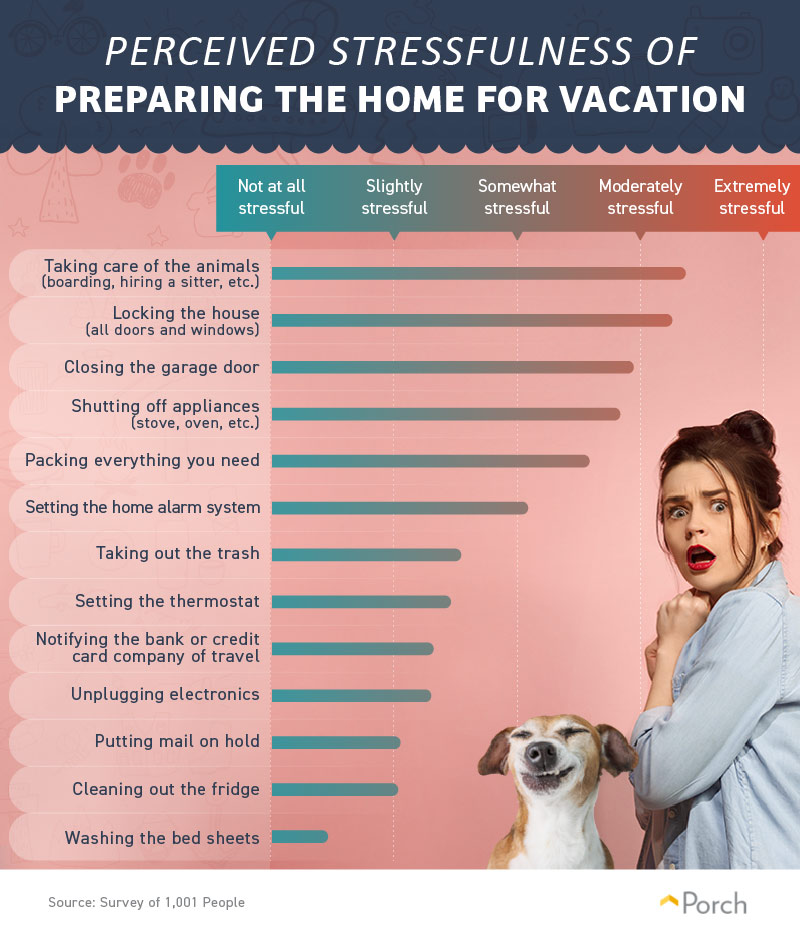 PERCEIVED STRESSFULNESS OF
PREPARING THE HOME FOR VACATION

Not at all stressful
Slightly stressful
Somewhat stressful
Moderately stressful
Extremely stressful

Taking care of the animals (boarding, hiring a sitter, etc.)
Locking the house (all doors and windows)
Closing the garage door
Shutting off appliances (stove, oven, etc.)
Packing everything you need
Setting the home alarm system
Taking out the trash
Setting the thermostat
Notifying the bank or credit card company of travel
Unplugging electronics
Putting mail on hold
Cleaning out the fridge
Washing the bed sheets

Source: Survey of 1,001 People

Porch