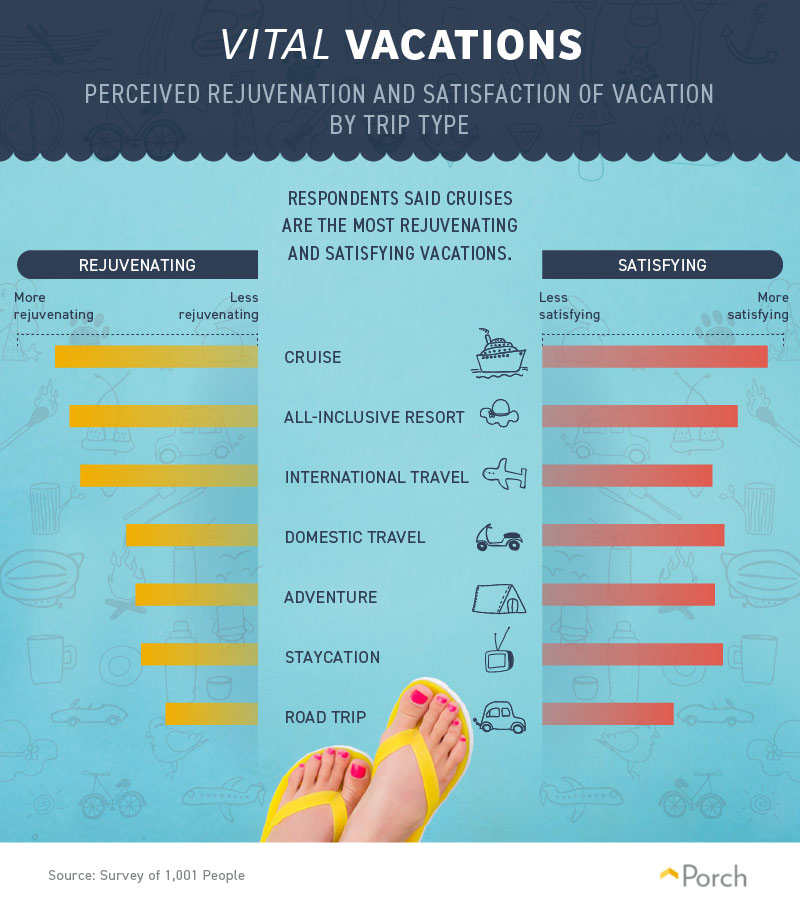 VITAL VACATIONS

PERCEIVED REJUVENATION AND SATISFACTION OF VACATION BY TRIP TYPE

RESPONDENTS SAID CRUISES ARE THE MOST REJUVENATING AND SATISFYING VACATIONS.

REJUVENATING

More rejuvenating

Less rejuvenating

SATISFYING

Less satisfying

More satisfying

CRUISE

ALL-INCLUSIVE RESORT

INTERNATIONAL TRAVEL

DOMESTIC TRAVEL

ADVENTURE

STAYCATION

ROAD TRIP

Source: Survey of 1,001 People

Porch