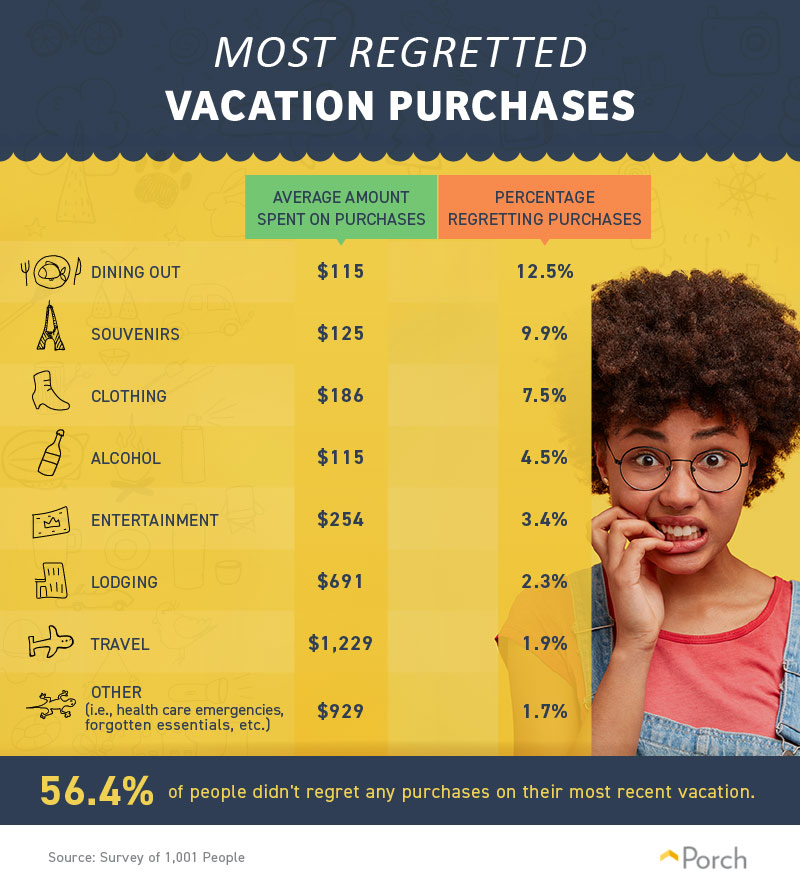 MOST REGRETTED
VACATION PURCHASES

| | AVERAGE AMOUNT SPENT ON PURCHASES | PERCENTAGE REGRETTING PURCHASES |
|---|---|---|
| DINING OUT | \$115 | 12.5% |
| SOUVENIRS | \$125 | 9.9% |
| CLOTHING | \$186 | 7.5% |
| ALCOHOL | \$115 | 4.5% |
| ENTERTAINMENT | \$254 | 3.4% |
| LODGING | \$691 | 2.3% |
| TRAVEL | \$1,229 | 1.9% |
| OTHER (i.e., health care emergencies, forgotten essentials, etc.) | \$929 | 1.7% |

56.4% of people didn't regret any purchases on their most recent vacation.

Source: Survey of 1,001 People

Porch