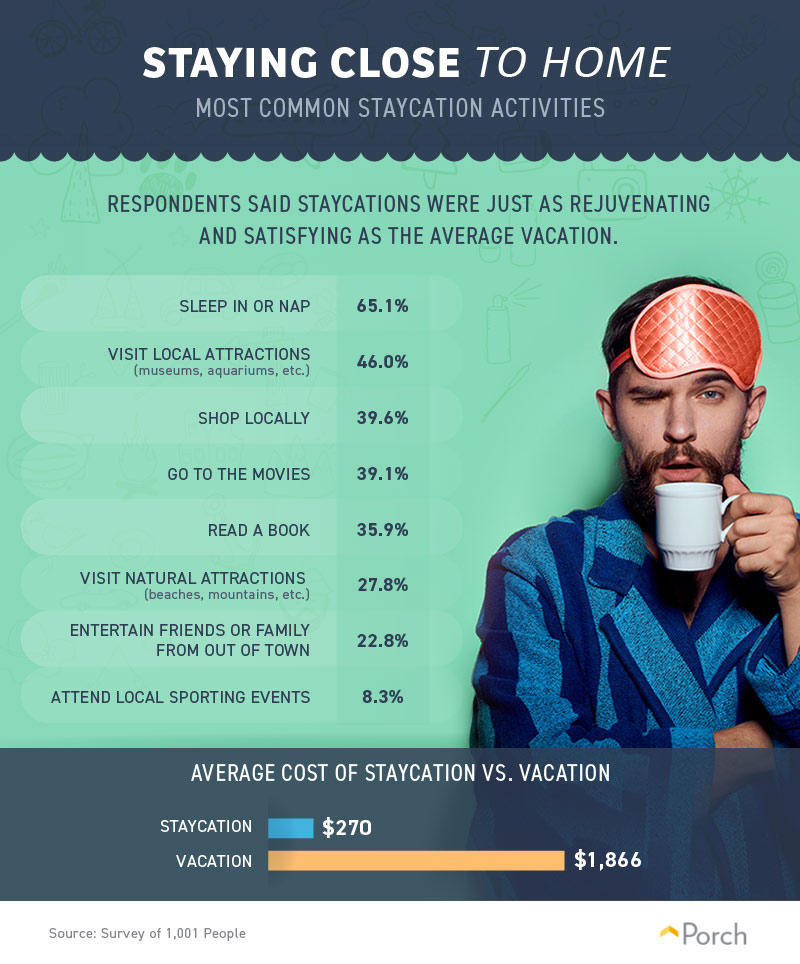 STAYING CLOSE TO HOME
MOST COMMON STAYCATION ACTIVITIES

RESPONDENTS SAID STAYCATIONS WERE JUST AS REJUVENATING AND SATISFYING AS THE AVERAGE VACATION.

| | |
|---|---|
| SLEEP IN OR NAP | 65.1% |
| VISIT LOCAL ATTRACTIONS (museums, aquariums, etc.) | 46.0% |
| SHOP LOCALLY | 39.6% |
| GO TO THE MOVIES | 39.1% |
| READ A BOOK | 35.9% |
| VISIT NATURAL ATTRACTIONS (beaches, mountains, etc.) | 27.8% |
| ENTERTAIN FRIENDS OR FAMILY FROM OUT OF TOWN | 22.8% |
| ATTEND LOCAL SPORTING EVENTS | 8.3% |

AVERAGE COST OF STAYCATION VS. VACATION

STAYCATION $270
VACATION $1,866

Source: Survey of 1,001 People

Porch