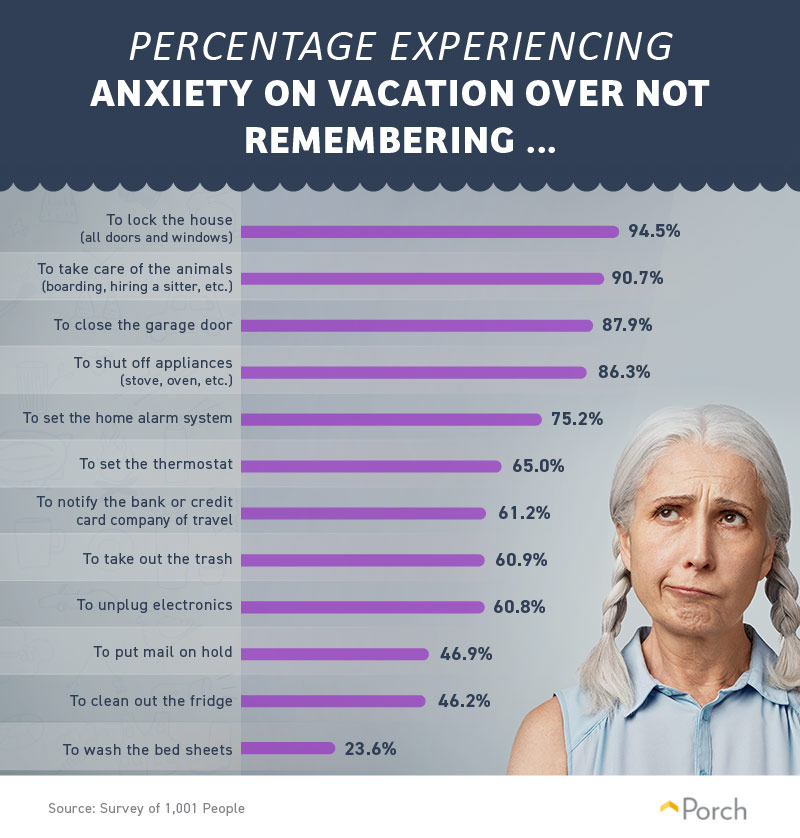 PERCENTAGE EXPERIENCING
ANXIETY ON VACATION OVER NOT REMEMBERING ...

To lock the house (all doors and windows) 94.5%

To take care of the animals (boarding, hiring a sitter, etc.) 90.7%

To close the garage door 87.9%

To shut off appliances (stove, oven, etc.) 86.3%

To set the home alarm system 75.2%

To set the thermostat 65.0%

To notify the bank or credit card company of travel 61.2%

To take out the trash 60.9%

To unplug electronics 60.8%

To put mail on hold 46.9%

To clean out the fridge 46.2%

To wash the bed sheets 23.6%

Source: Survey of 1,001 People

Porch