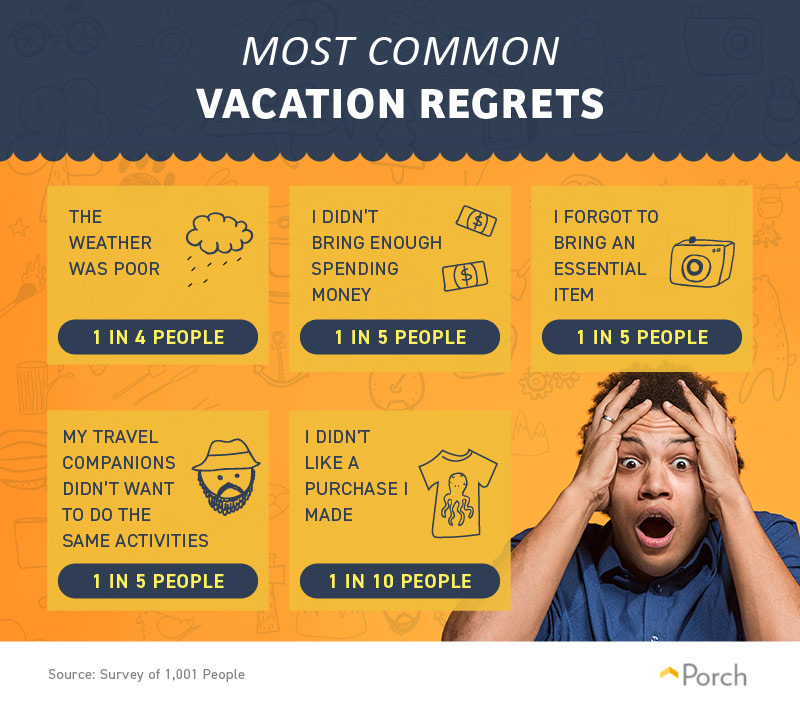 MOST COMMON
VACATION REGRETS

THE WEATHER WAS POOR

1 IN 4 PEOPLE

I DIDN'T BRING ENOUGH SPENDING MONEY

1 IN 5 PEOPLE

I FORGOT TO BRING AN ESSENTIAL ITEM

1 IN 5 PEOPLE

MY TRAVEL COMPANIONS DIDN'T WANT TO DO THE SAME ACTIVITIES

1 IN 5 PEOPLE

I DIDN'T LIKE A PURCHASE I MADE

1 IN 10 PEOPLE

Source: Survey of 1,001 People

Porch