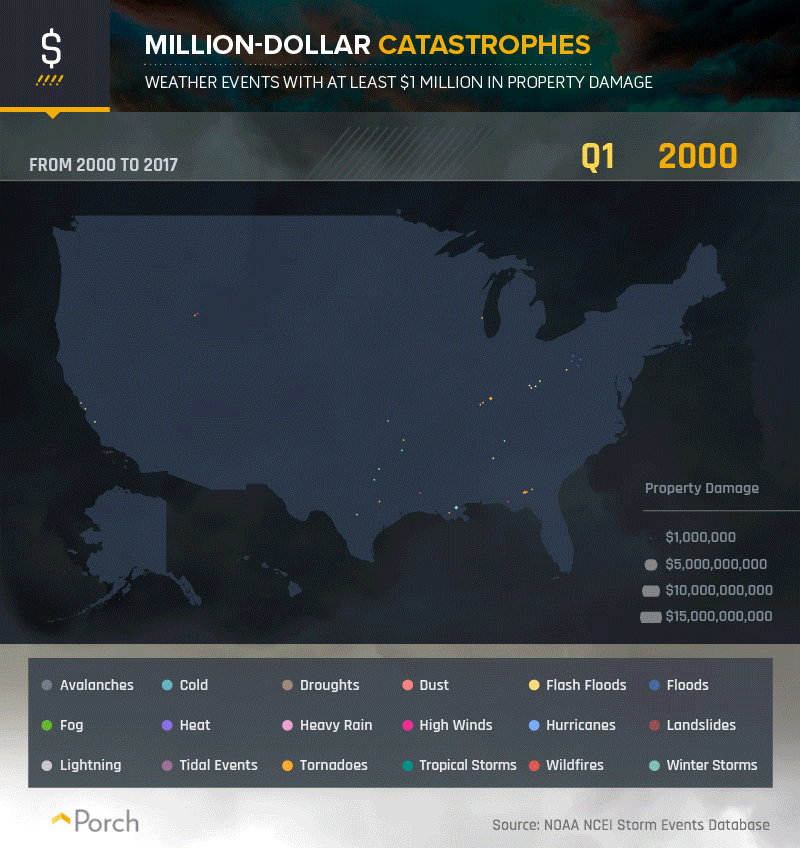 $

MILLION-DOLLAR CATASTROPHES

WEATHER EVENTS WITH AT LEAST $1 MILLION IN PROPERTY DAMAGE

FROM 2000 TO 2017

Q1 2000

Property Damage

$1,000,000

$5,000,000,000

$10,000,000,000

$15,000,000,000

Avalanches
Cold
Droughts
Dust
Flash Floods
Floods
Fog
Heat
Heavy Rain
High Winds
Hurricanes
Landslides
Lightning
Tidal Events
Tornadoes
Tropical Storms
Wildfires
Winter Storms

Porch

Source: NOAA NCEI Storm Events Database