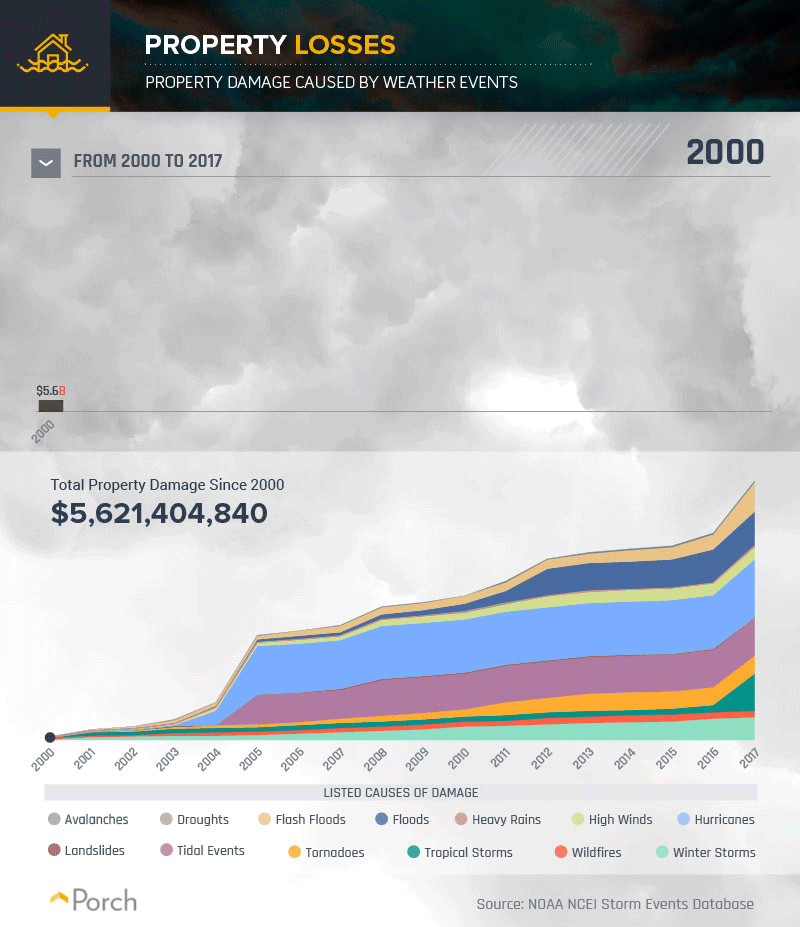 PROPERTY LOSSES

PROPERTY DAMAGE CAUSED BY WEATHER EVENTS

FROM 2000 TO 2017

2000

$5.6B

2000

Total Property Damage Since 2000

$5,621,404,840

2000 2001 2002 2003 2004 2005 2006 2007 2008 2009 2010 2011 2012 2013 2014 2015 2016 2017

LISTED CAUSES OF DAMAGE

Avalanches Droughts Flash Floods Floods Heavy Rains High Winds Hurricanes

Landslides Tidal Events Tornadoes Tropical Storms Wildfires Winter Storms

Porch

Source: NOAA NCEI Storm Events Database