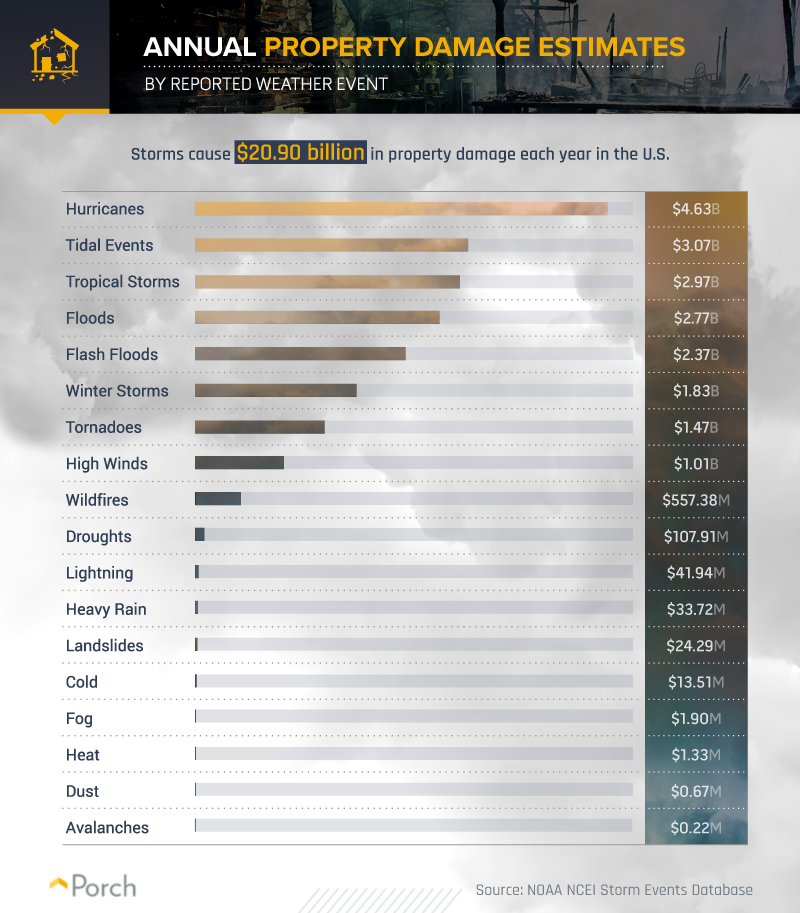 ANNUAL PROPERTY DAMAGE ESTIMATES
BY REPORTED WEATHER EVENT

Storms cause $20.90 billion in property damage each year in the U.S.

| | |
|---|---|
| Hurricanes | $4.63B |
| Tidal Events | $3.07B |
| Tropical Storms | $2.97B |
| Floods | $2.77B |
| Flash Floods | $2.37B |
| Winter Storms | $1.83B |
| Tornadoes | $1.47B |
| High Winds | $1.01B |
| Wildfires | $557.38M |
| Droughts | $107.91M |
| Lightning | $41.94M |
| Heavy Rain | $33.72M |
| Landslides | $24.29M |
| Cold | $13.51M |
| Fog | $1.90M |
| Heat | $1.33M |
| Dust | $0.67M |
| Avalanches | $0.22M |

Porch

Source: NOAA NCEI Storm Events Database