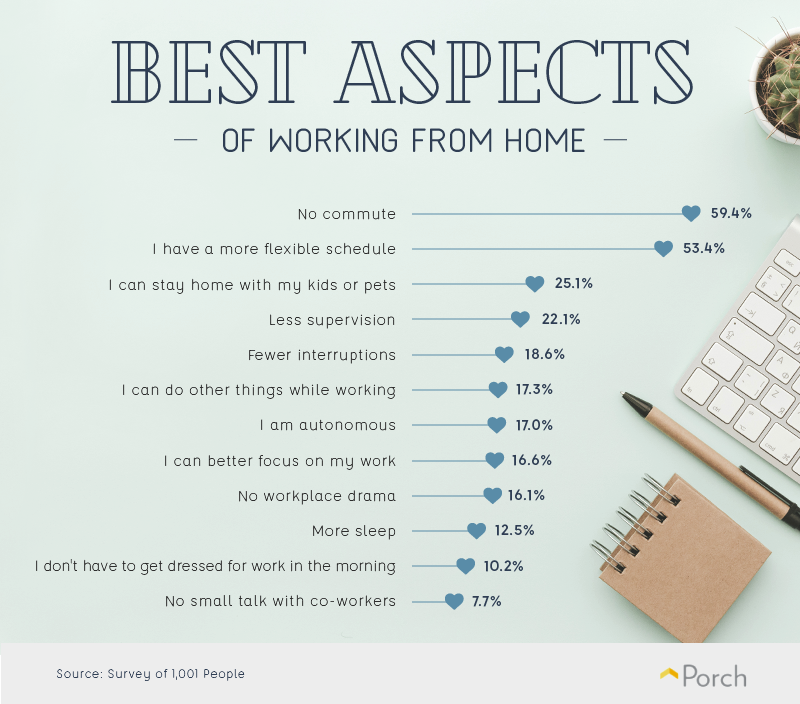 BEST ASPECTS

— OF WORKING FROM HOME —

No commute 59.4%

I have a more flexible schedule 53.4%

I can stay home with my kids or pets 25.1%

Less supervision 22.1%

Fewer interruptions 18.6%

I can do other things while working 17.3%

I am autonomous 17.0%

I can better focus on my work 16.6%

No workplace drama 16.1%

More sleep 12.5%

I don't have to get dressed for work in the morning 10.2%

No small talk with co-workers 7.7%

Source: Survey of 1,001 People

Porch