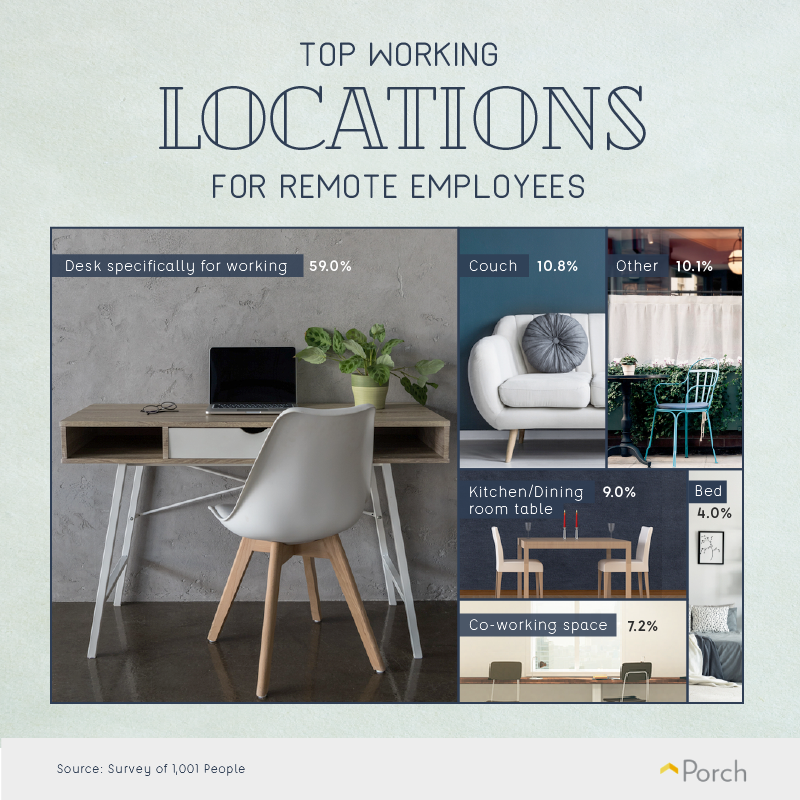 TOP WORKING
LOCATIONS
FOR REMOTE EMPLOYEES

Desk specifically for working 59.0%

Couch 10.8%

Other 10.1%

Kitchen/Dining room table 9.0%

Bed 4.0%

Co-working space 7.2%

Source: Survey of 1,001 People

Porch