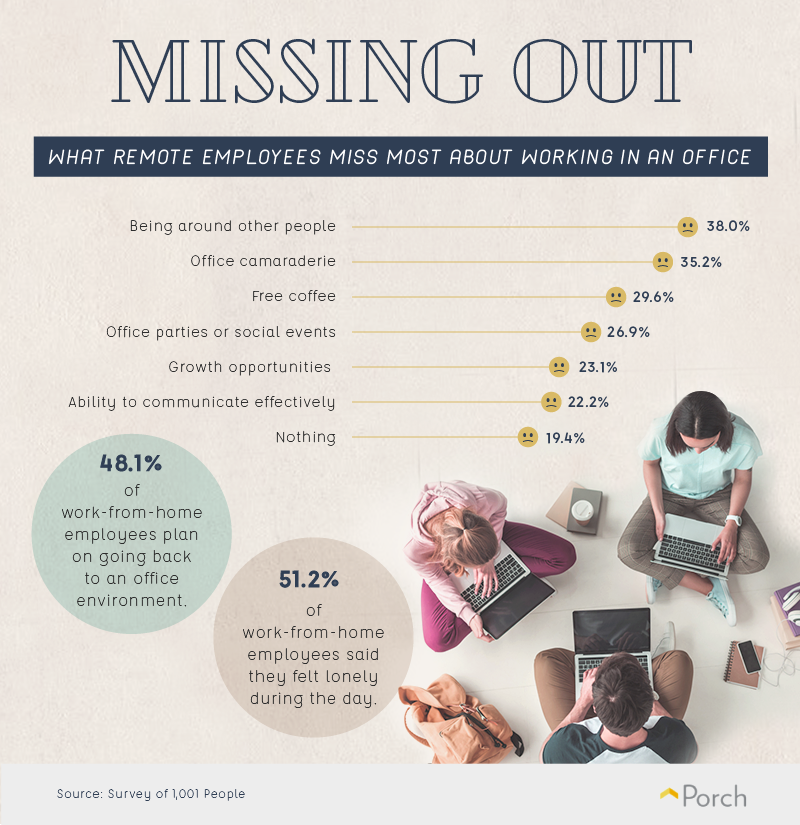 MISSING OUT

WHAT REMOTE EMPLOYEES MISS MOST ABOUT WORKING IN AN OFFICE

Being around other people 38.0%
Office camaraderie 35.2%
Free coffee 29.6%
Office parties or social events 26.9%
Growth opportunities 23.1%
Ability to communicate effectively 22.2%
Nothing 19.4%

48.1% of work-from-home employees plan on going back to an office environment.

51.2% of work-from-home employees said they felt lonely during the day.

Source: Survey of 1,001 People

Porch