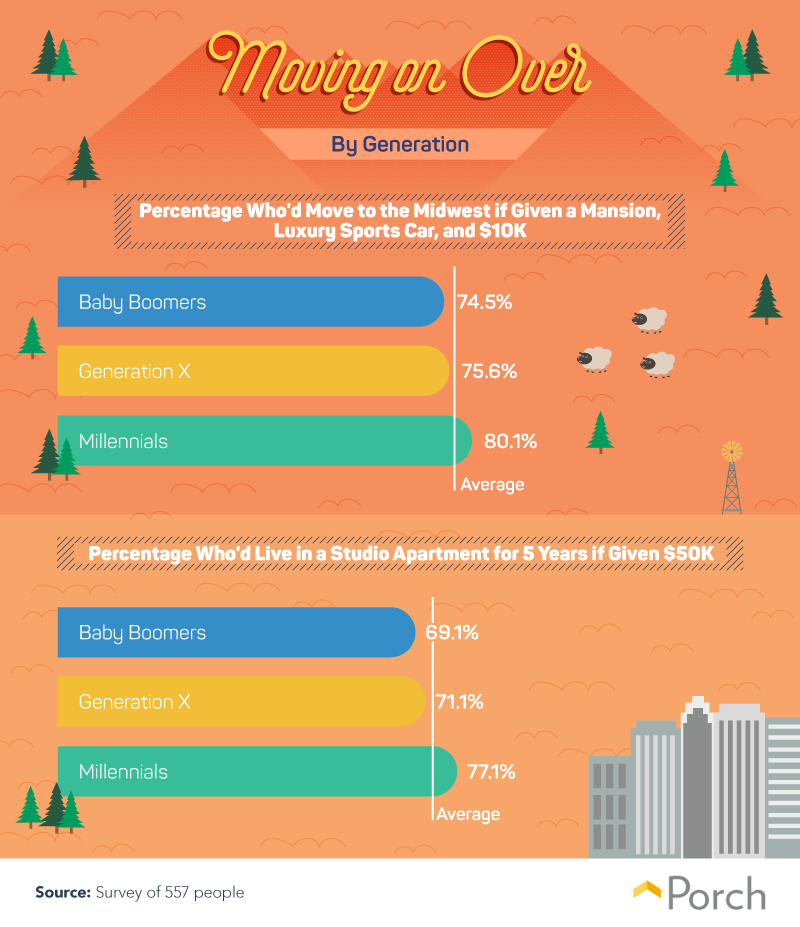 Moving on Over

By Generation

Percentage Who'd Move to the Midwest if Given a Mansion, Luxury Sports Car, and $10K

Baby Boomers 74.5%

Generation X 75.6%

Millennials 80.1%

Average

Percentage Who'd Live in a Studio Apartment for 5 Years if Given $50K

Baby Boomers 69.1%

Generation X 71.1%

Millennials 77.1%

Average

Source: Survey of 557 people

Porch