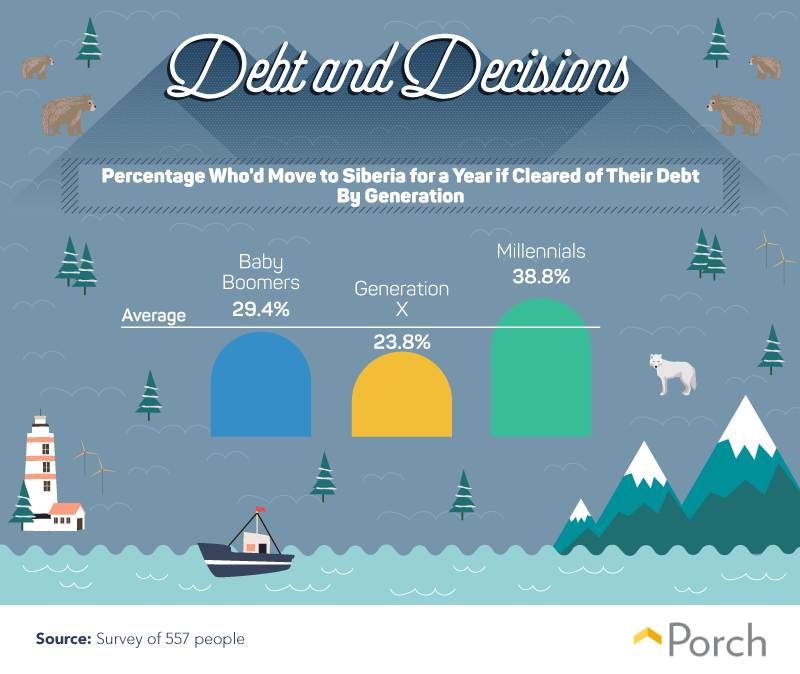 Debt and Decisions

Percentage Who'd Move to Siberia for a Year if Cleared of Their Debt By Generation

Average

Baby Boomers
29.4%

Generation X
23.8%

Millennials
38.8%

Source: Survey of 557 people

Porch